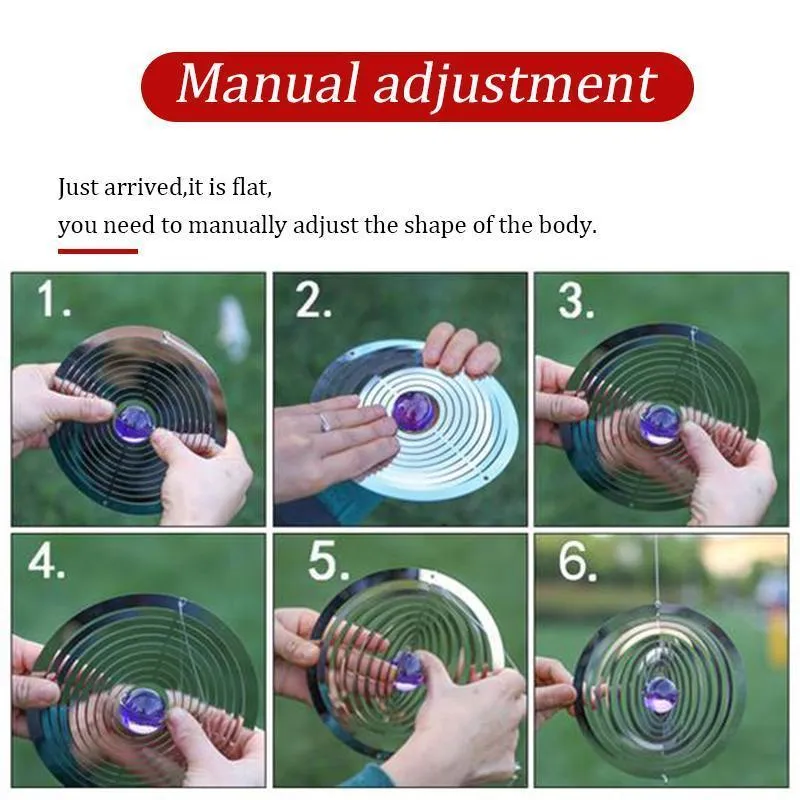 Manual adjustment

Just arrived,it is flat,
you need to manually adjust the shape of the body.

1.

2.

3.

4.

5.

6.